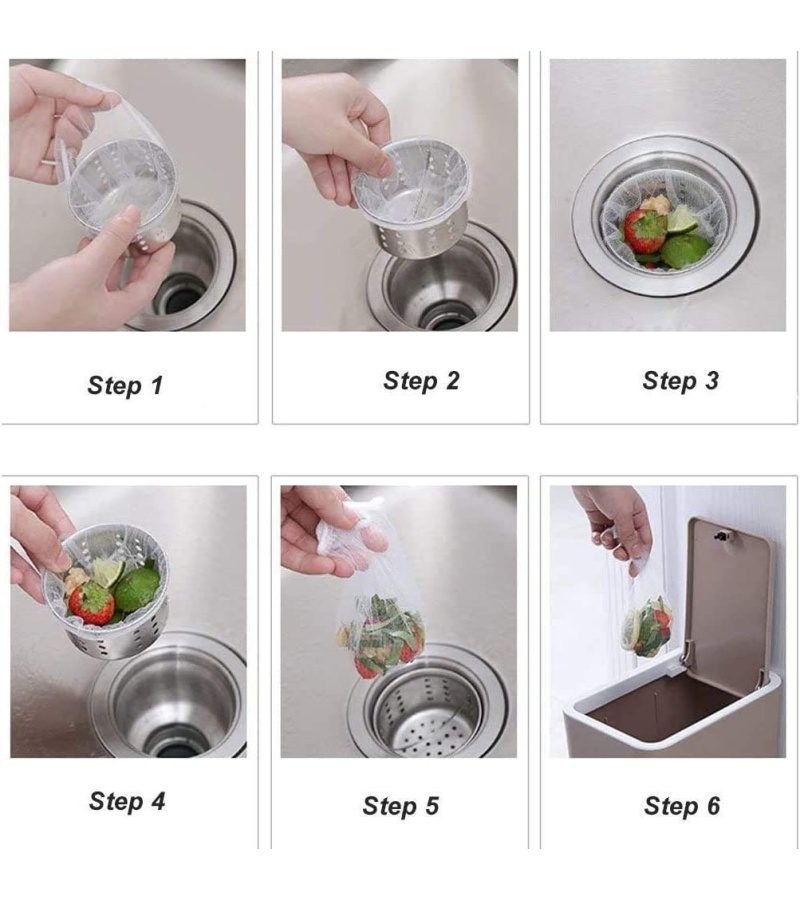 Step 1

Step 2

Step 3

Step 4

Step 5

Step 6